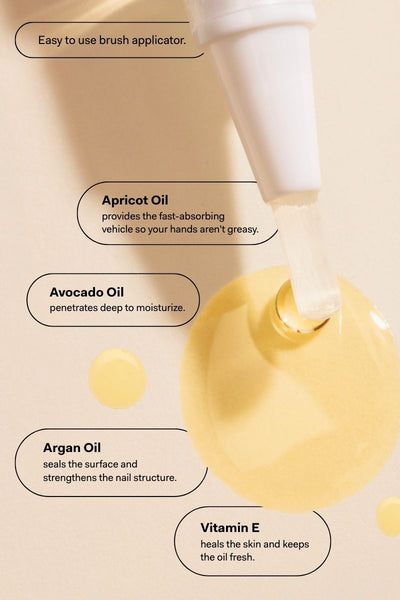 Easy to use brush applicator.

Apricot Oil
provides the fast-absorbing vehicle so your hands aren't greasy.

Avocado Oil
penetrates deep to moisturize.

Argan Oil
seals the surface and strengthens the nail structure.

Vitamin E
heals the skin and keeps the oil fresh.